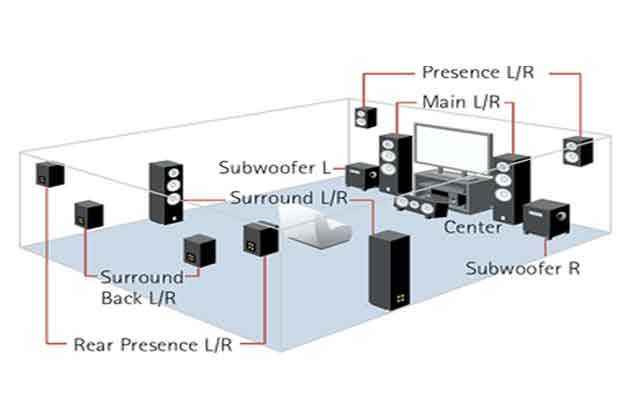 Presence L/R
Main L/R
Subwoofer L
Surround L/R
Center
Subwoofer R
Surround Back L/R
Rear Presence L/R